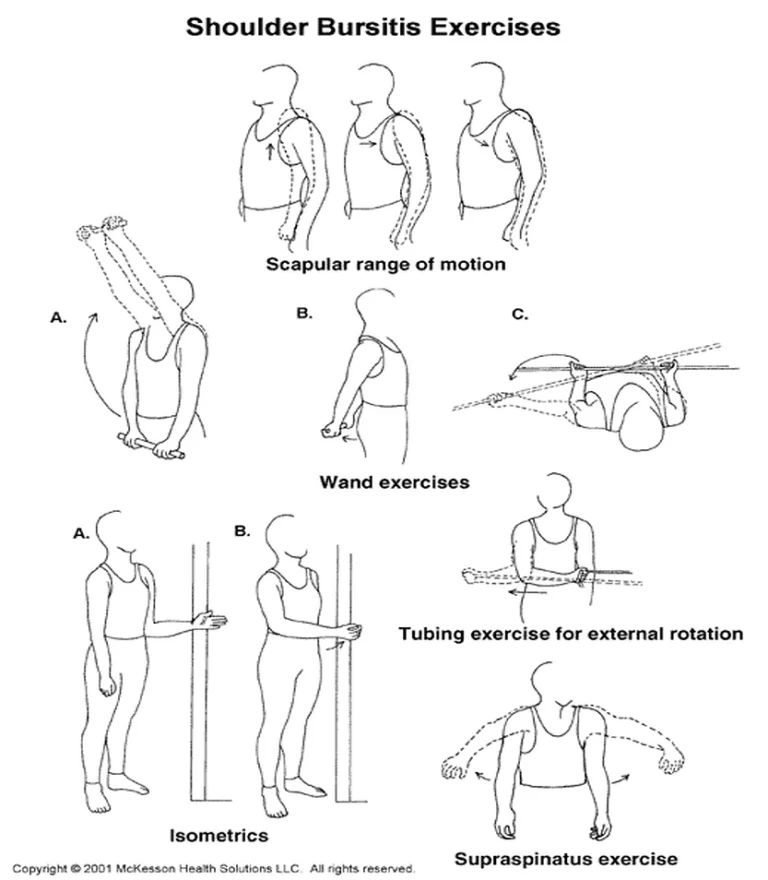 Shoulder Bursitis Exercises

Scapular range of motion

A.

B.

C.

Wand exercises

A.

B.

Tubing exercise for external rotation

Isometrics

Supraspinatus exercise

Copyright © 2001 McKesson Health Solutions LLC. All rights reserved.